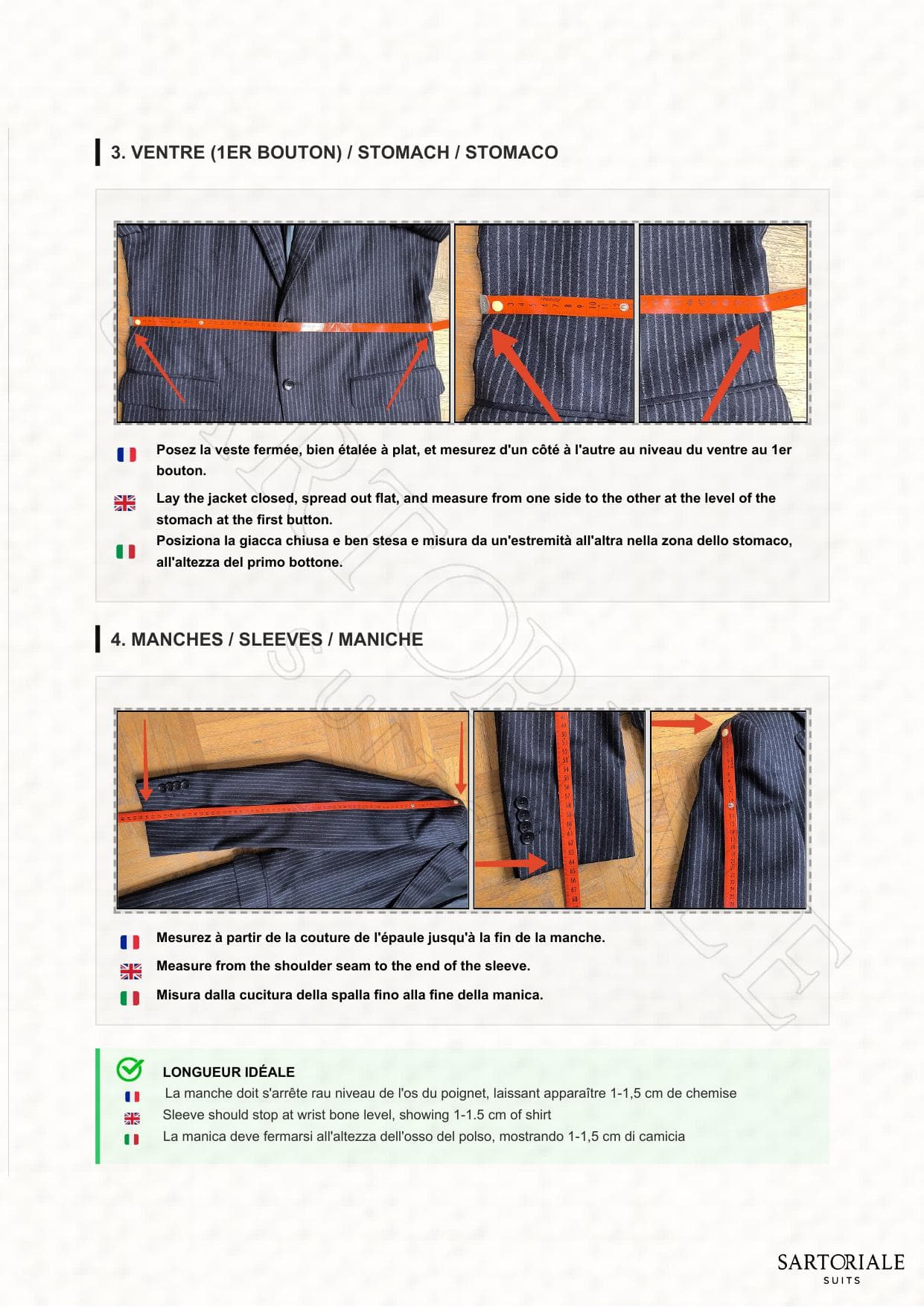 3. VENTRE (1ER BOUTON) / STOMACH / STOMACO

Posez la veste fermée, bien étalée à plat, et mesurez d'un côté à l'autre au niveau du ventre au 1er bouton.

Lay the jacket closed, spread out flat, and measure from one side to the other at the level of the stomach at the first button.

Posiziona la giacca chiusa e ben stesa e misura da un'estremità all'altra nella zona dello stomaco, all'altezza del primo bottone.

4. MANCHES / SLEEVES / MANICHE

Mesurez à partir de la couture de l'épaule jusqu'à la fin de la manche.

Measure from the shoulder seam to the end of the sleeve.

Misura dalla cucitura della spalla fino alla fine della manica.

LONGUEUR IDÉALE

La manche doit s'arrête rau niveau de l'os du poignet, laissant apparaître 1-1,5 cm de chemise

Sleeve should stop at wrist bone level, showing 1-1.5 cm of shirt

La manica deve fermarsi all'altezza dell'osso del polso, mostrando 1-1,5 cm di camicia

SARTORIALE
SUITS