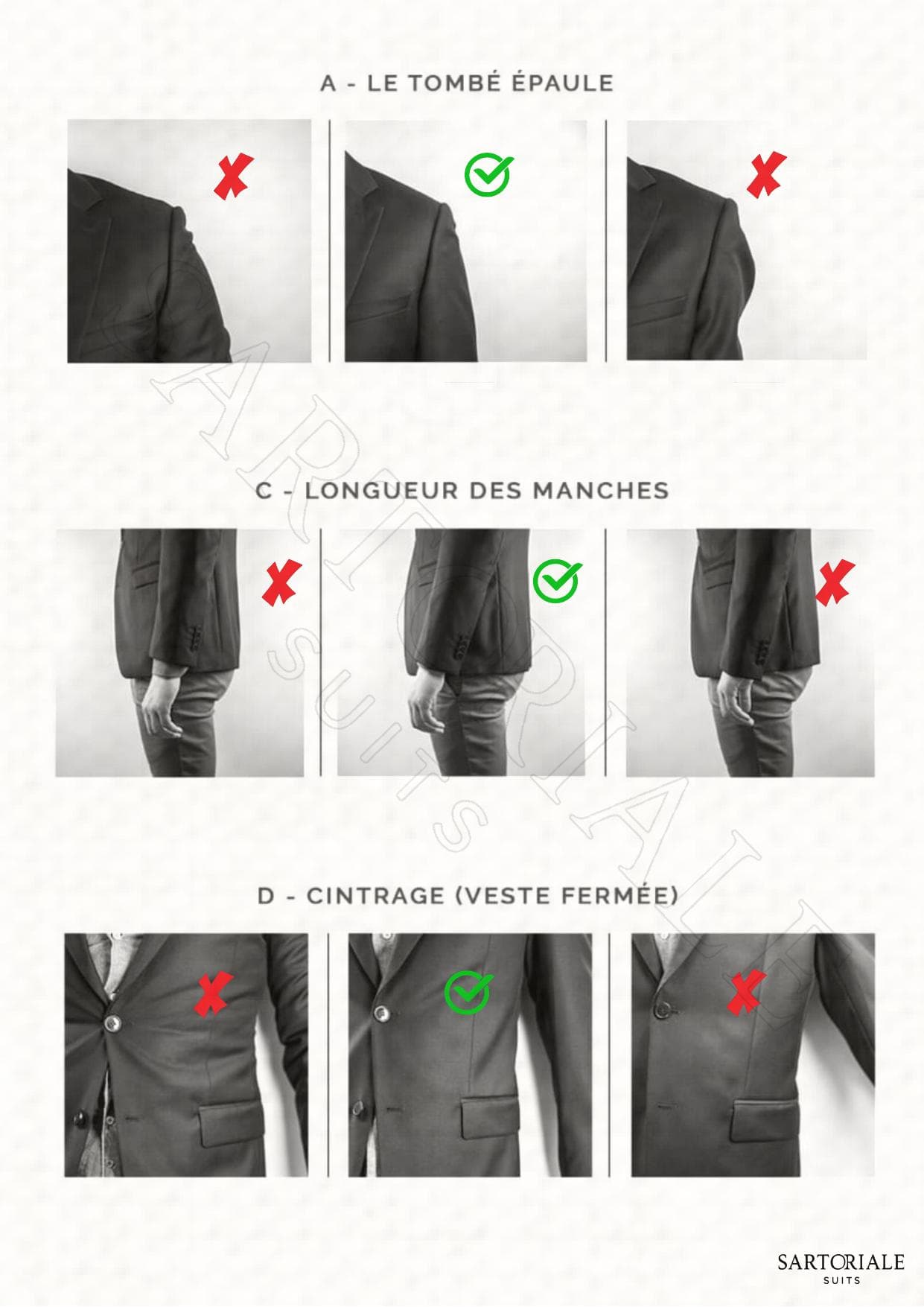 A - LE TOMBÉ ÉPAULE

C - LONGUEUR DES MANCHES

D - CINTRAGE (VESTE FERMÉE)

SARTORIALE SUITS

SARTORIALE
SUITS